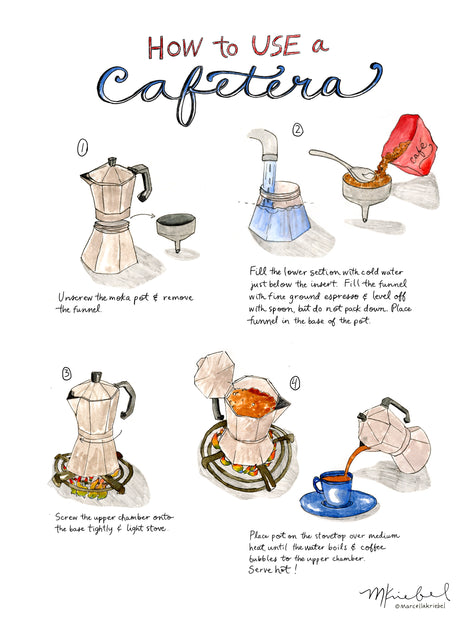 HOW to USE a
Cafetera

①

Unscrew the moka pot & remove the funnel.

②

café

Fill the lower section with cold water just below the insert. Fill the funnel with fine ground espresso & level off with spoon, but do not pack down. Place funnel in the base of the pot.

③

Screw the upper chamber onto the base tightly & light stove.

④

Place pot on the stovetop over medium heat until the water boils & coffee bubbles to the upper chamber. Serve hot!

MKriebel
@marcellakriebel